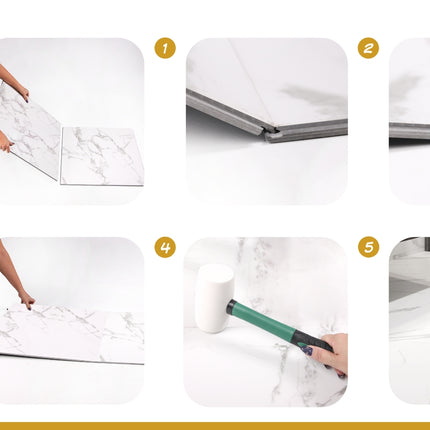 1
2
4
5